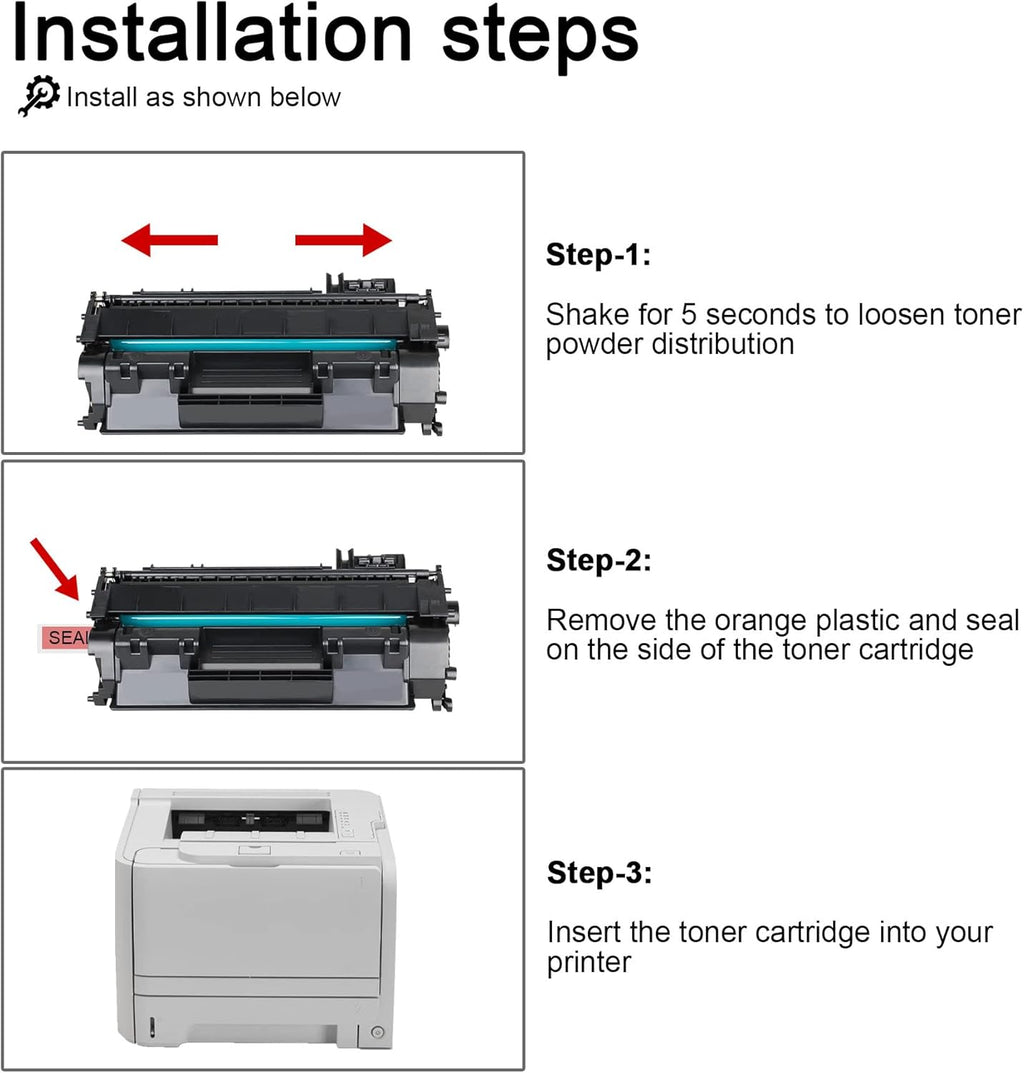 Installation steps

Install as shown below

Step-1:

Shake for 5 seconds to loosen toner powder distribution

SEAL

Step-2:

Remove the orange plastic and seal on the side of the toner cartridge

Step-3:

Insert the toner cartridge into your printer