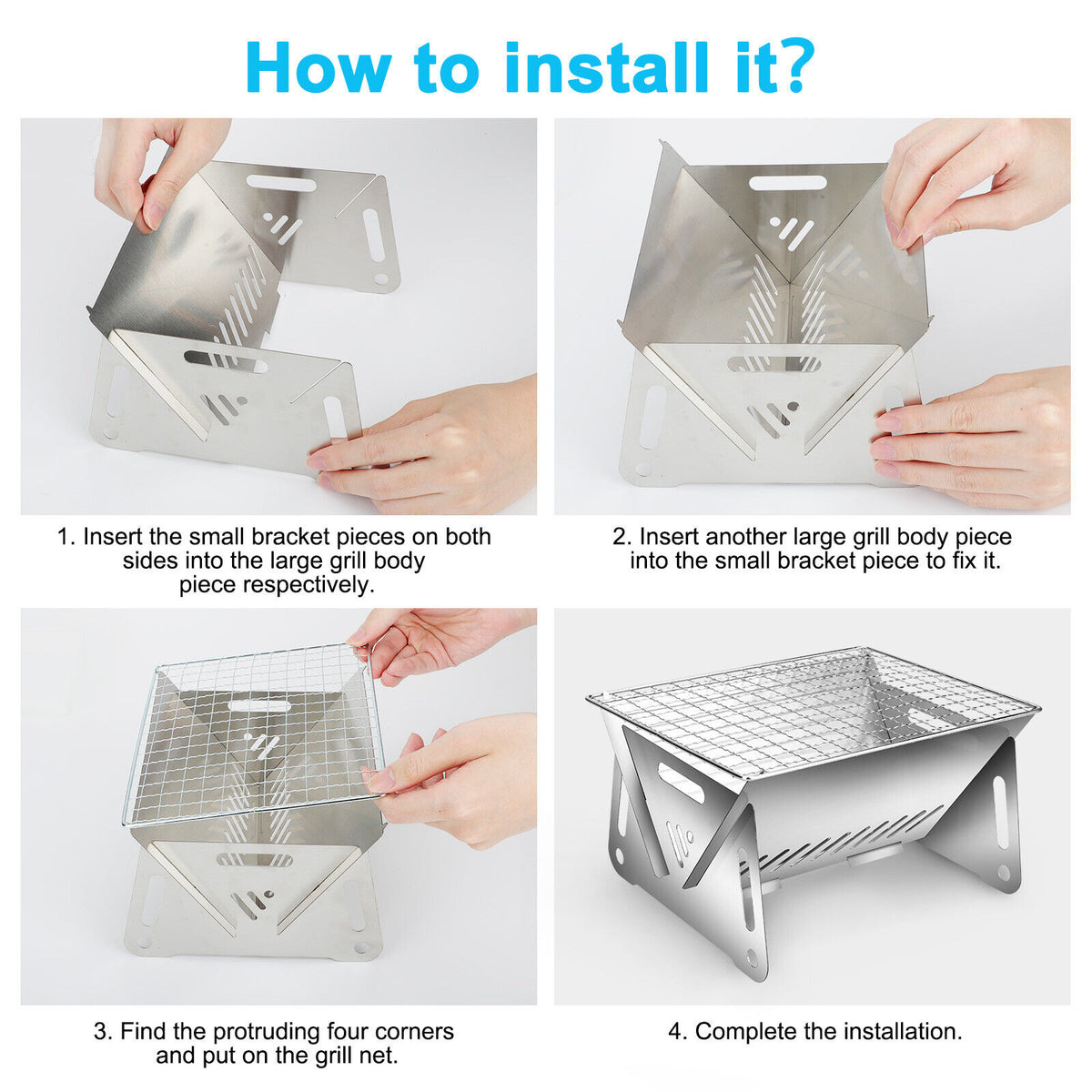 How to install it?

1. Insert the small bracket pieces on both sides into the large grill body piece respectively.

2. Insert another large grill body piece into the small bracket piece to fix it.

3. Find the protruding four corners and put on the grill net.

4. Complete the installation.